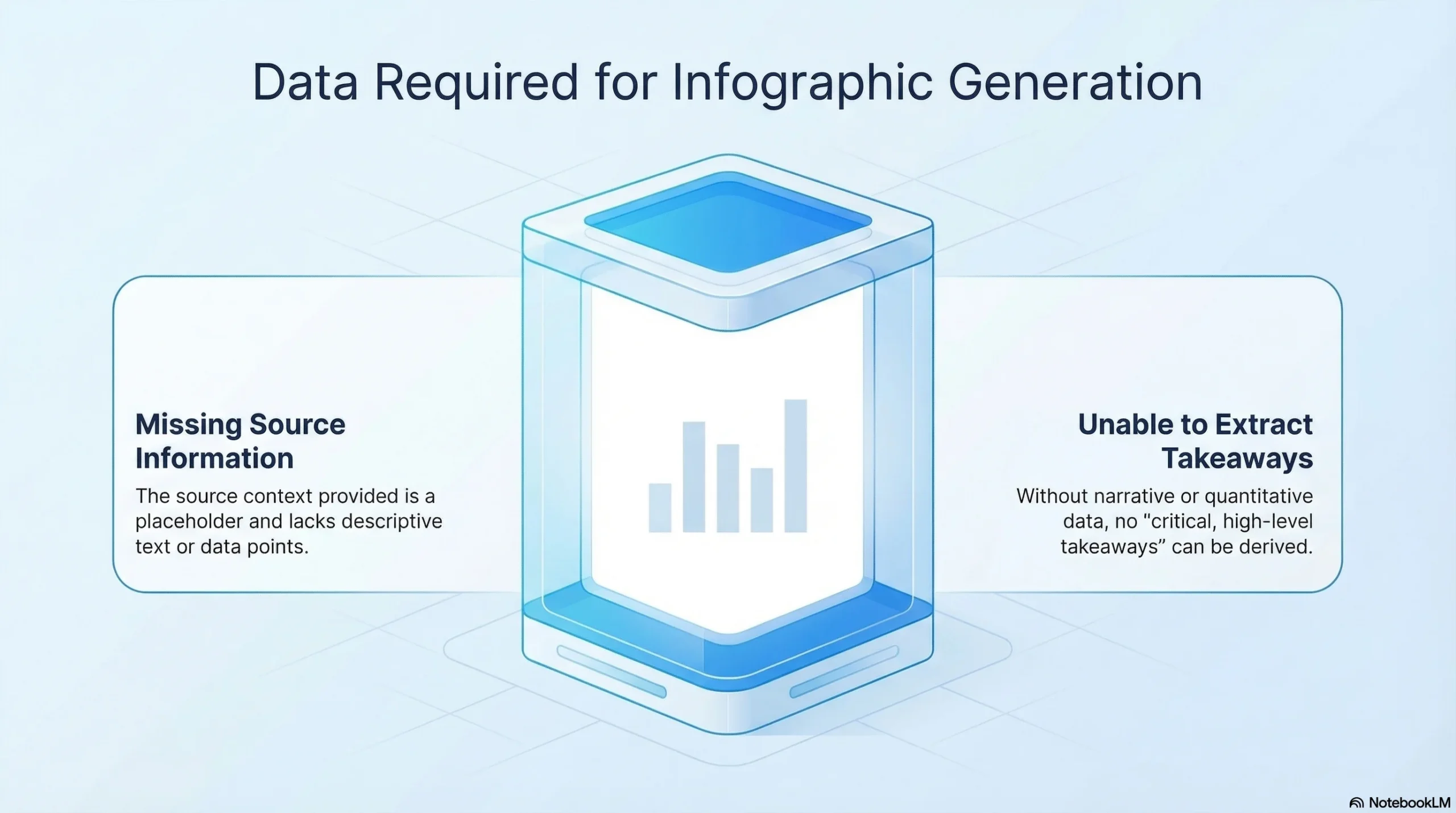 Data Required for Infographic Generation

Missing Source Information

The source context provided is a placeholder and lacks descriptive text or data points.

Unable to Extract Takeaways

Without narrative or quantitative data, no "critical, high-level takeaways" can be derived.

NotebookLM