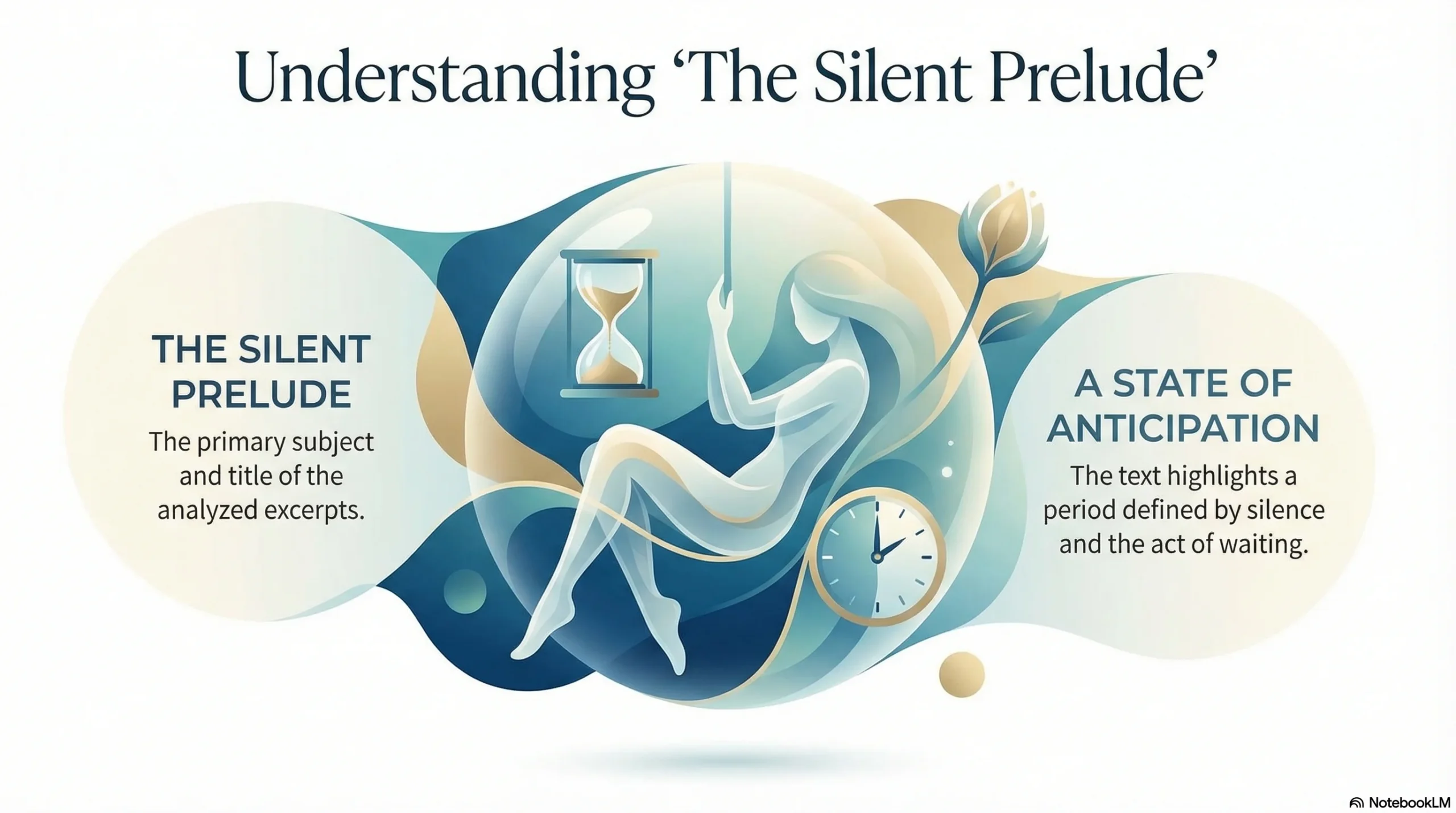 Understanding ‘The Silent Prelude’

THE SILENT PRELUDE

The primary subject and title of the analyzed excerpts.

A STATE OF ANTICIPATION

The text highlights a period defined by silence and the act of waiting.

NotebookLM