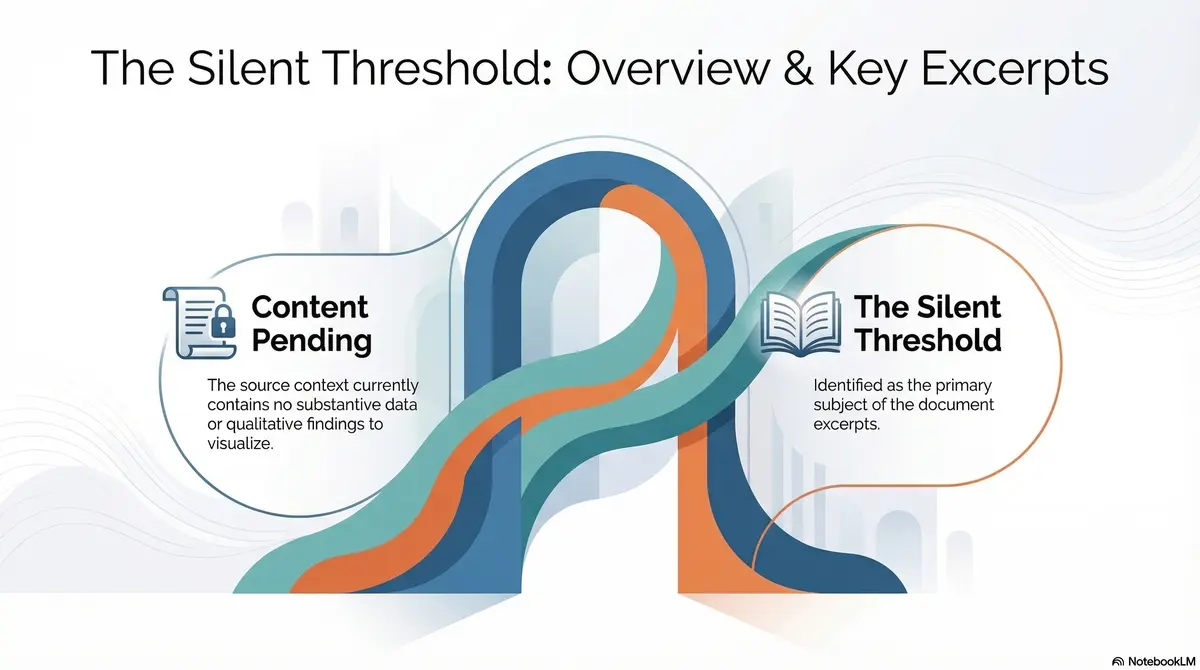 The Silent Threshold: Overview & Key Excerpts

Content Pending

The source context currently contains no substantive data or qualitative findings to visualize.

The Silent Threshold

Identified as the primary subject of the document excerpts.

NotebookLM