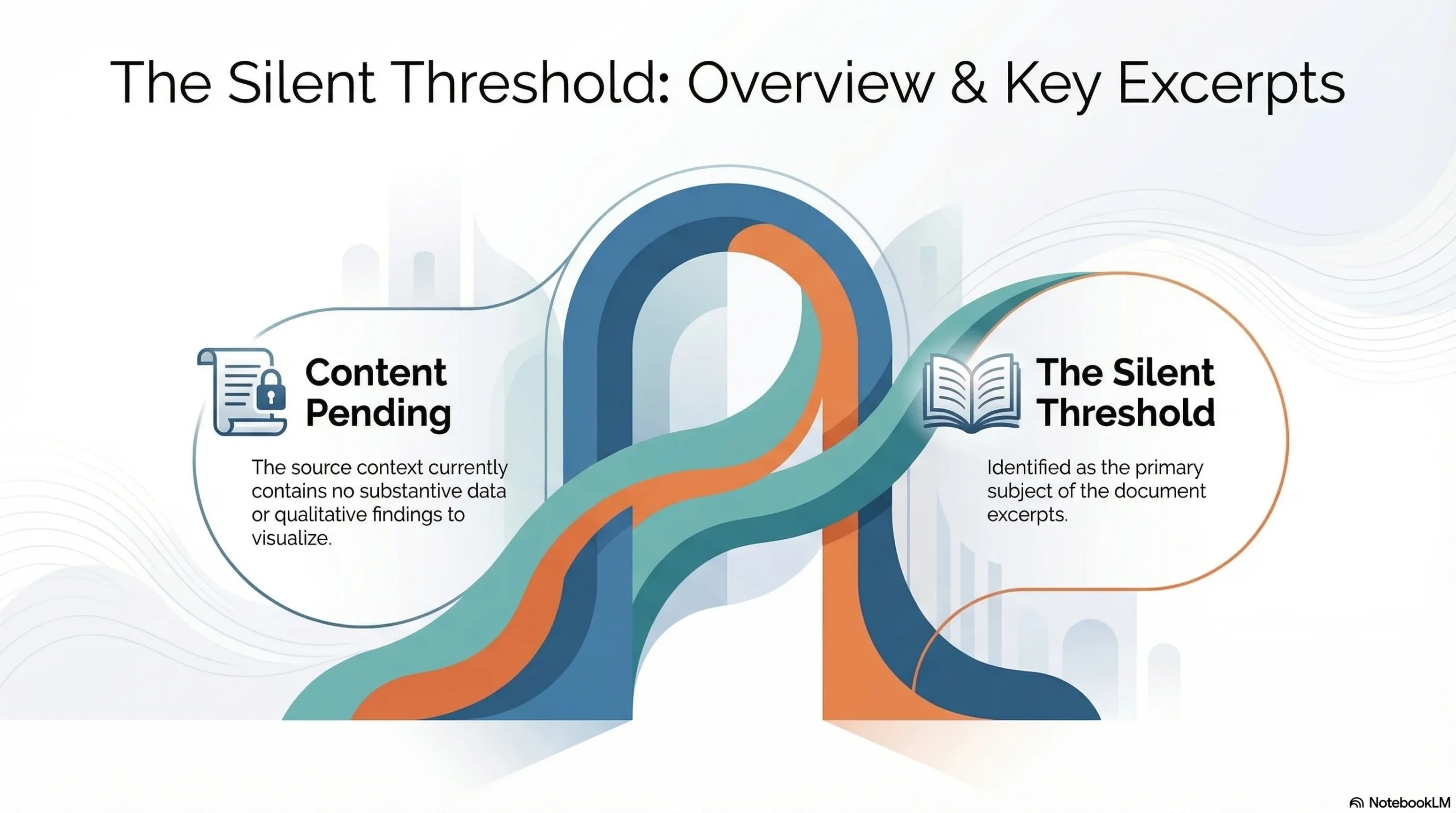 The Silent Threshold: Overview & Key Excerpts

Content Pending

The source context currently contains no substantive data or qualitative findings to visualize.

The Silent Threshold

Identified as the primary subject of the document excerpts.

NotebookLM