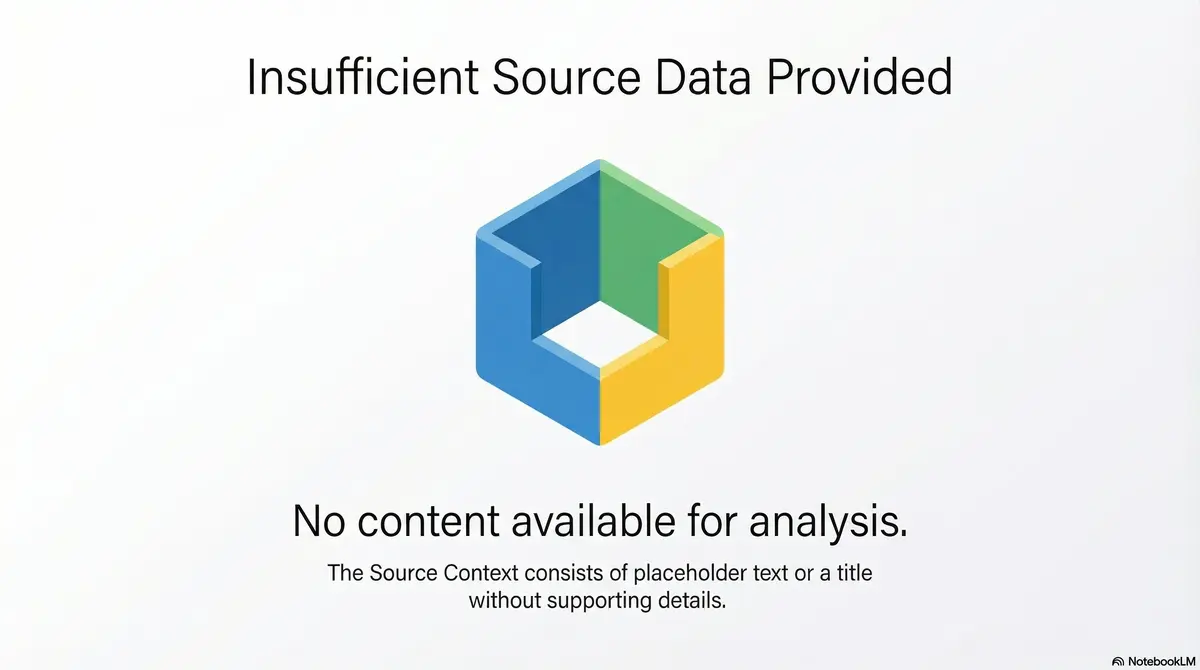 Insufficient Source Data Provided

No content available for analysis.

The Source Context consists of placeholder text or a title without supporting details.

NotebookLM