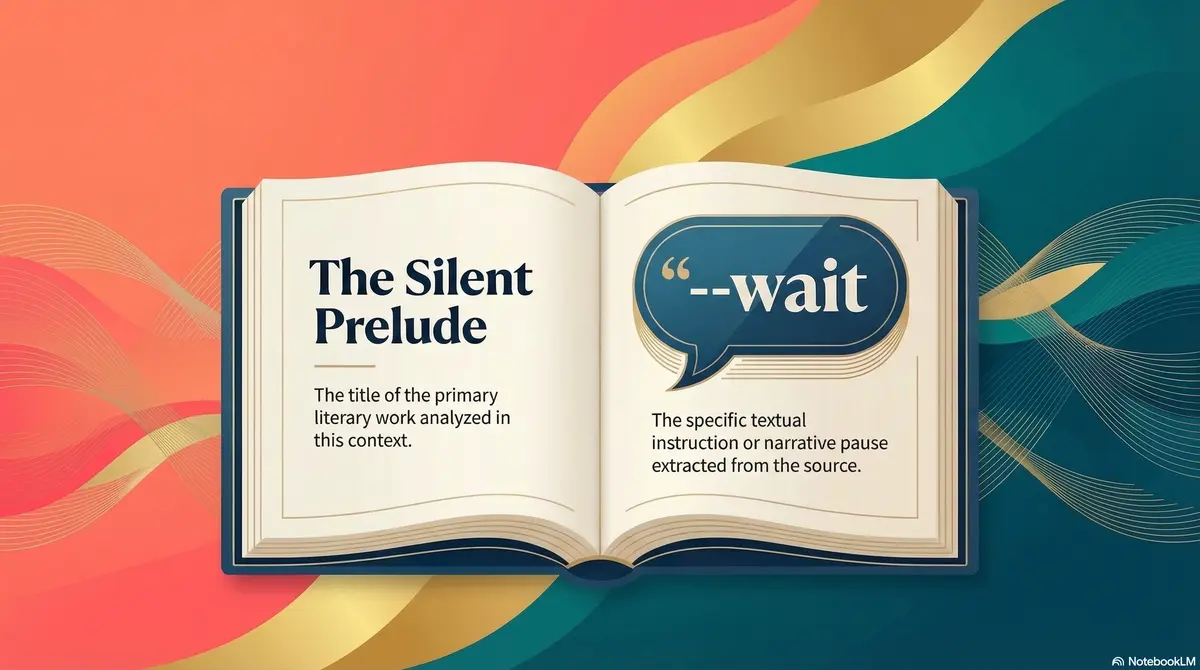 The Silent Prelude

The title of the primary literary work analyzed in this context.

“--wait

The specific textual instruction or narrative pause extracted from the source.

NotebookLM