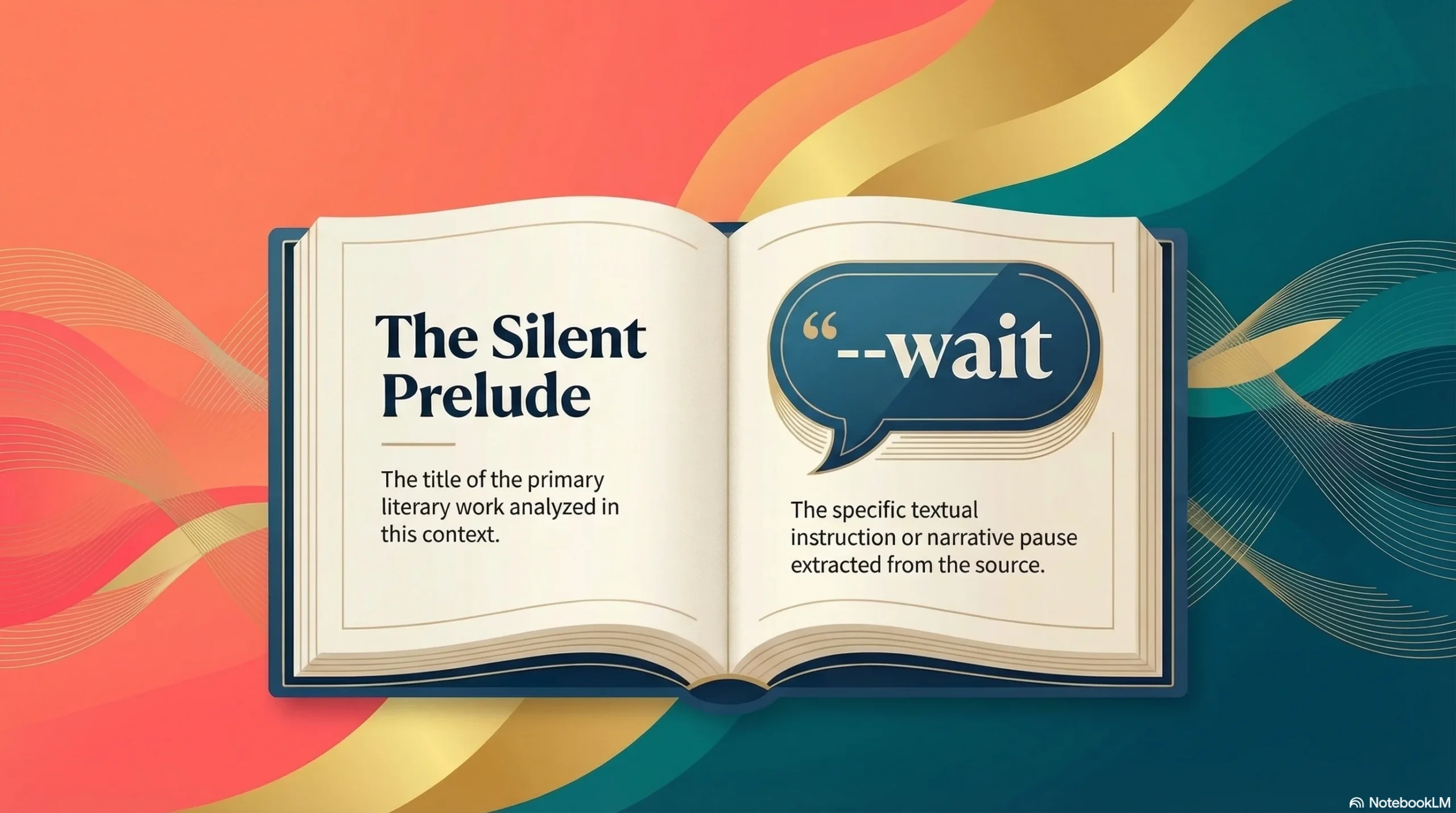 The Silent Prelude

The title of the primary literary work analyzed in this context.

“--wait

The specific textual instruction or narrative pause extracted from the source.

NotebookLM