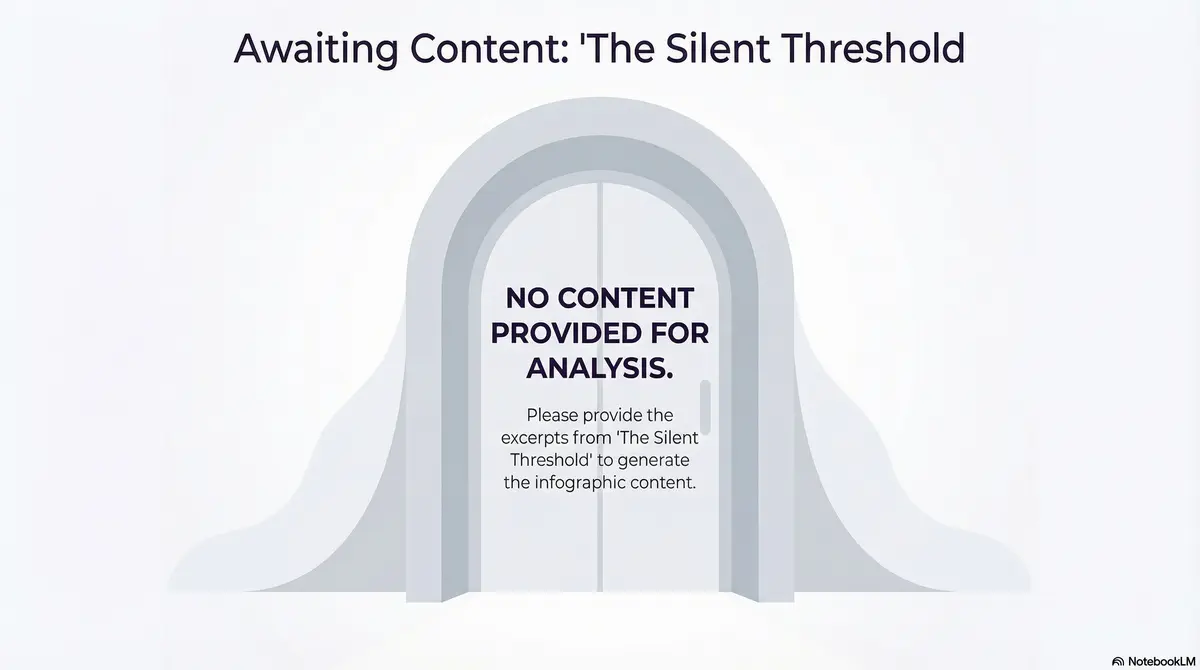 Awaiting Content: 'The Silent Threshold

NO CONTENT PROVIDED FOR ANALYSIS.

Please provide the excerpts from 'The Silent Threshold' to generate the infographic content.

NotebookLM