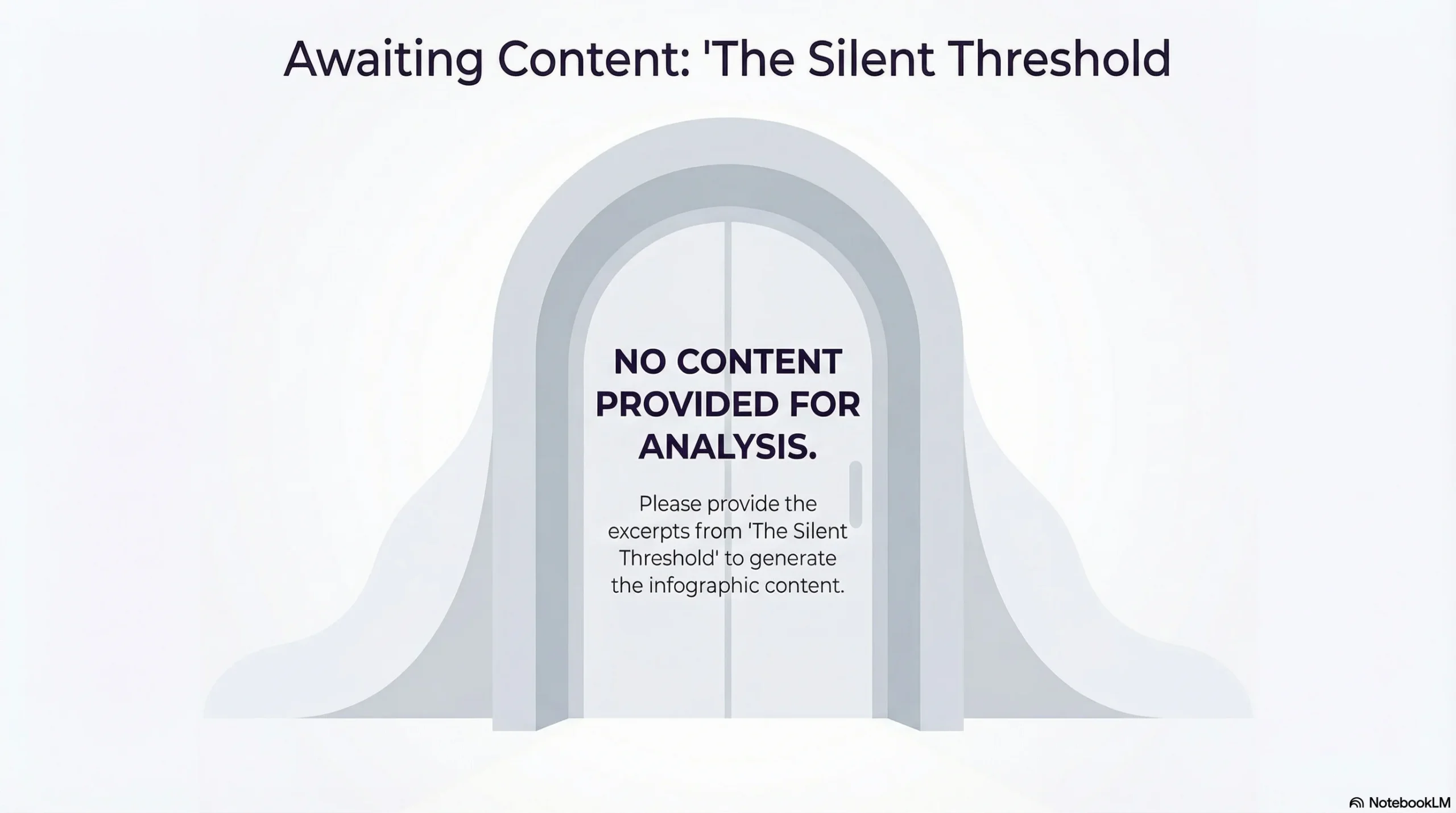 Awaiting Content: 'The Silent Threshold

NO CONTENT PROVIDED FOR ANALYSIS.

Please provide the excerpts from 'The Silent Threshold' to generate the infographic content.

NotebookLM